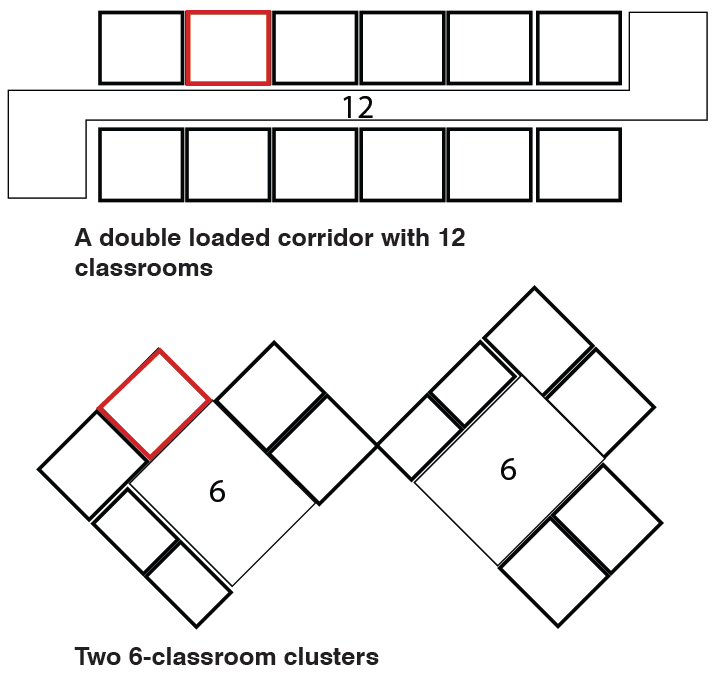 12

A double loaded corridor with 12 classrooms

6

6

Two 6-classroom clusters